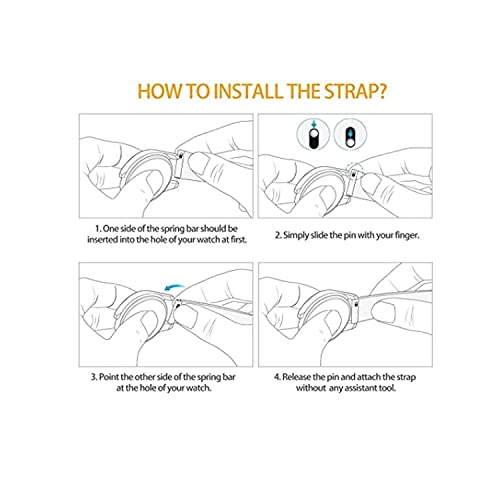 HOW TO INSTALL THE STRAP?

1. One side of the spring bar should be inserted into the hole of your watch at first.

2. Simply slide the pin with your finger.

3. Point the other side of the spring bar at the hole of your watch.

4. Release the pin and attach the strap without any assistant tool.