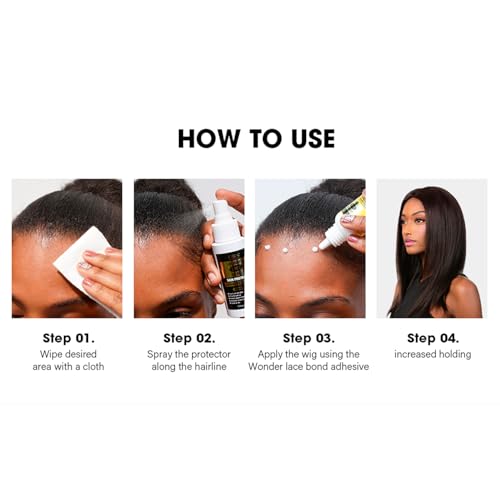 HOW TO USE

Step 01.
Wipe desired area with a cloth

Step 02.
Spray the protector along the hairline

Step 03.
Apply the wig using the Wonder lace bond adhesive

Step 04.
increased holding