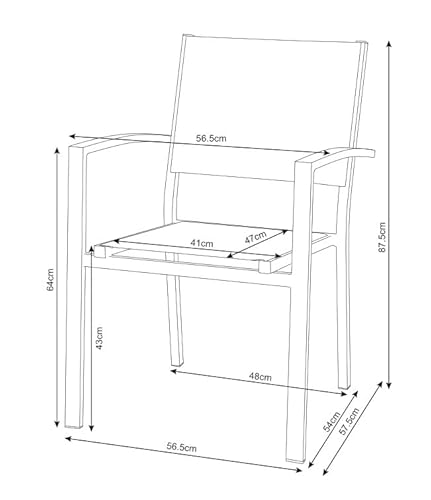 56.5cm
87.5cm
41cm
47cm
64cm
43cm
48cm
54cm
57.5cm
56.5cm