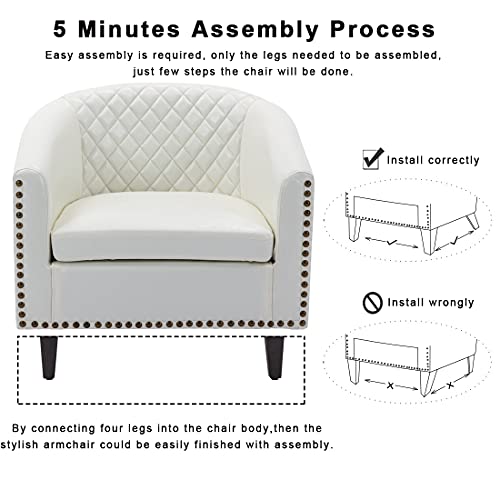 5 Minutes Assembly Process

Easy assembly is required, only the legs needed to be assembled, just few steps the chair will be done.

Install correctly

Install wrongly

By connecting four legs into the chair body,then the stylish armchair could be easily finished with assembly.