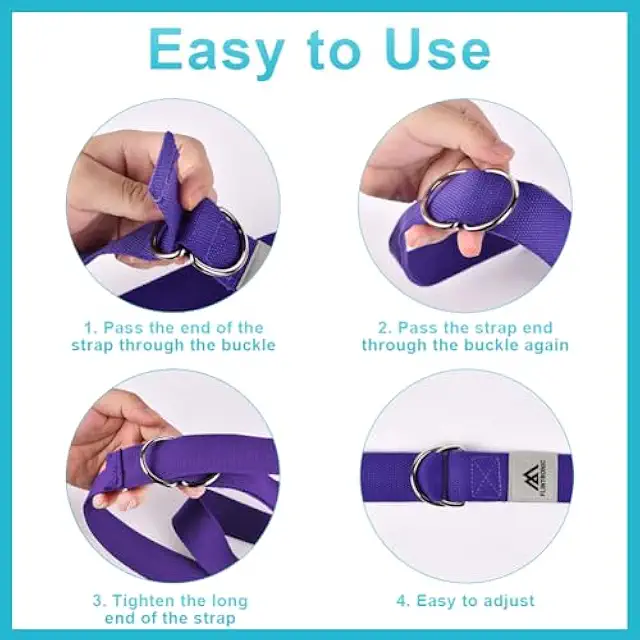 Easy to Use

1. Pass the end of the strap through the buckle

2. Pass the strap end through the buckle again

3. Tighten the long end of the strap

FLINTRONIC

4. Easy to adjust