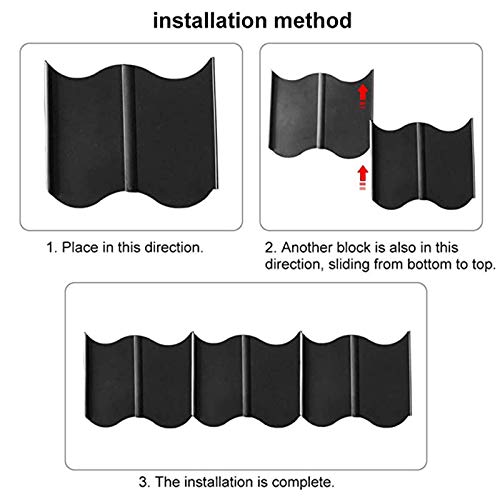 installation method

1. Place in this direction.

2. Another block is also in this direction, sliding from bottom to top.

3. The installation is complete.