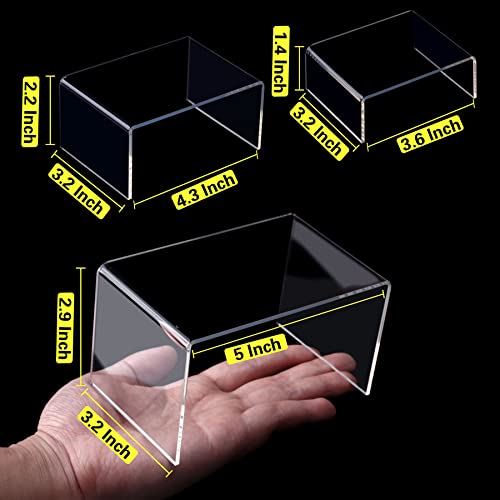 2.2 Inch
3.2 Inch
4.3 Inch
1.4 Inch
3.2 Inch
3.6 Inch
2.9 Inch
5 Inch
3.2 Inch