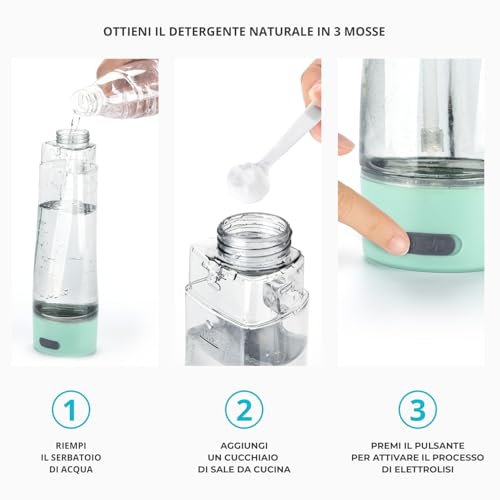 OTTIENI IL DETERGENTE NATURALE IN 3 MOSSE

1

RIEMPI
IL SERBATOIO
DI ACQUA

2

AGGIUNGI
UN CUCCHIAIO
DI SALE DA CUCINA

3

PREMI IL PULSANTE
PER ATTIVARE IL PROCESSO
DI ELETTROLISI