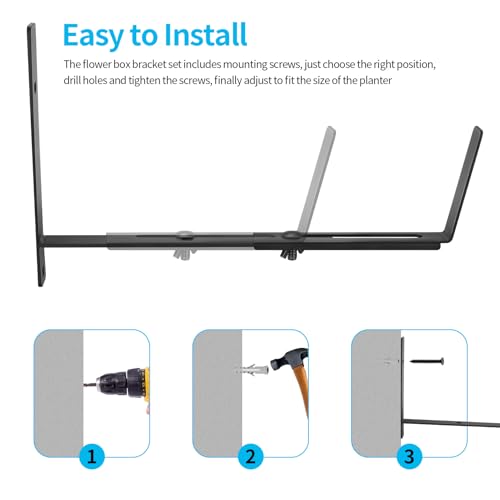 Easy to Install

The flower box bracket set includes mounting screws, just choose the right position, drill holes and tighten the screws, finally adjust to fit the size of the planter

1

2

3