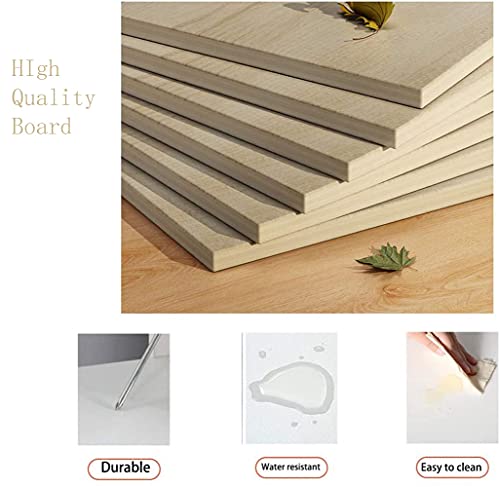 HIgh Quality Board

Durable

Water resistant

Easy to clean