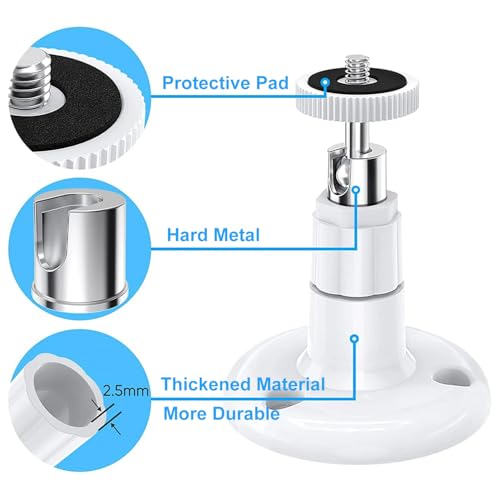 Protective Pad

Hard Metal

2.5mm

Thickened Material

More Durable