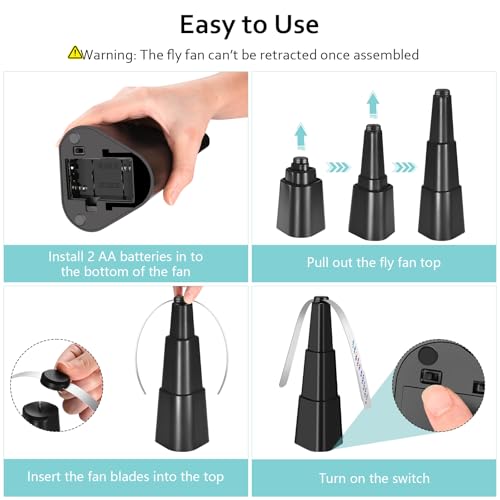 Easy to Use

Warning: The fly fan can't be retracted once assembled

Install 2 AA batteries in to the bottom of the fan

Pull out the fly fan top

Insert the fan blades into the top

Turn on the switch