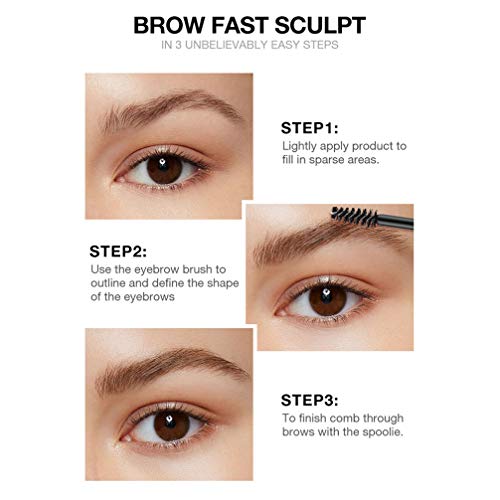 BROW FAST SCULPT
IN 3 UNBELIEVABLY EASY STEPS

STEP1:
Lightly apply product to fill in sparse areas.

STEP2:
Use the eyebrow brush to outline and define the shape of the eyebrows

STEP3:
To finish comb through brows with the spoolie.