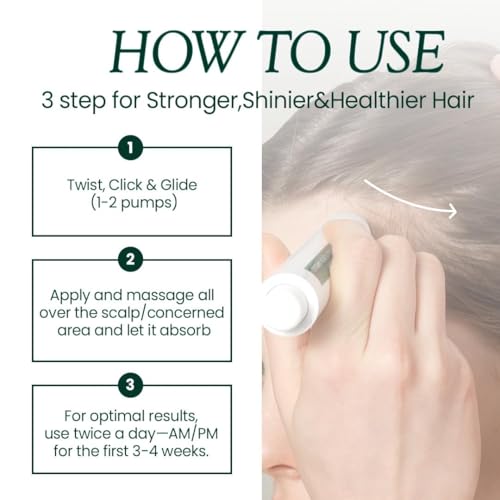 HOW TO USE

3 step for Stronger,Shinier&Healthier Hair

1

Twist, Click & Glide (1-2 pumps)

2

Apply and massage all over the scalp/concerned area and let it absorb

3

For optimal results, use twice a day—AM/PM for the first 3-4 weeks.