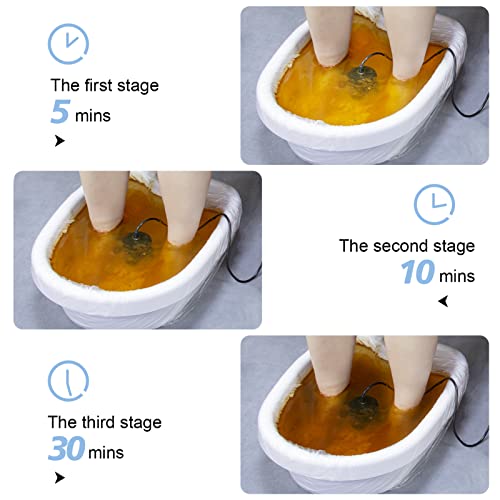 The first stage
5 mins

The second stage
10 mins

The third stage
30 mins