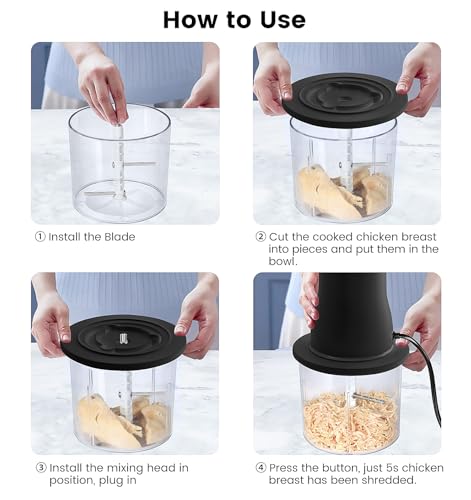 How to Use

① Install the Blade

② Cut the cooked chicken breast into pieces and put them in the bowl.

③ Install the mixing head in position, plug in

④ Press the button, just 5s chicken breast has been shredded.