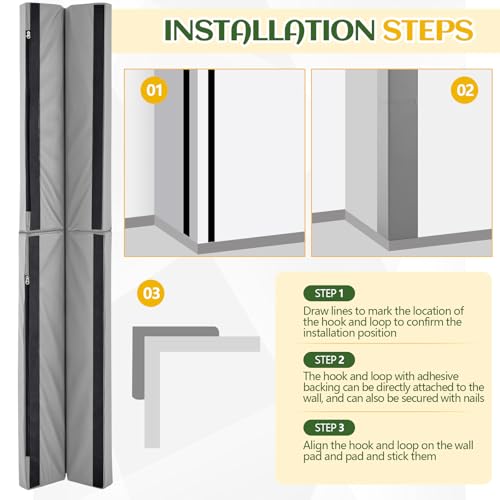 INSTALLATION STEPS

01

02

03

STEP 1
Draw lines to mark the location of the hook and loop to confirm the installation position

STEP 2
The hook and loop with adhesive backing can be directly attached to the wall, and can also be secured with nails

STEP 3
Align the hook and loop on the wall pad and pad and stick them