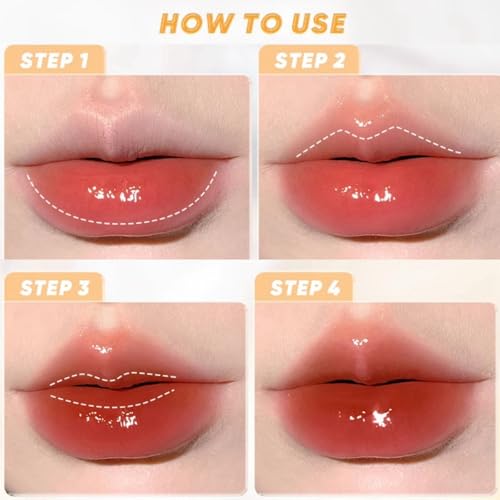 HOW TO USE

STEP 1

STEP 2

STEP 3

STEP 4