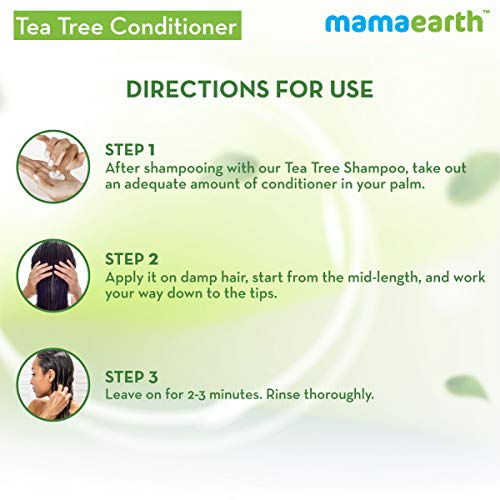 Tea Tree Conditioner

mamaearth™

DIRECTIONS FOR USE

STEP 1
After shampooing with our Tea Tree Shampoo, take out an adequate amount of conditioner in your palm.

STEP 2
Apply it on damp hair, start from the mid-length, and work your way down to the tips.

STEP 3
Leave on for 2-3 minutes. Rinse thoroughly.