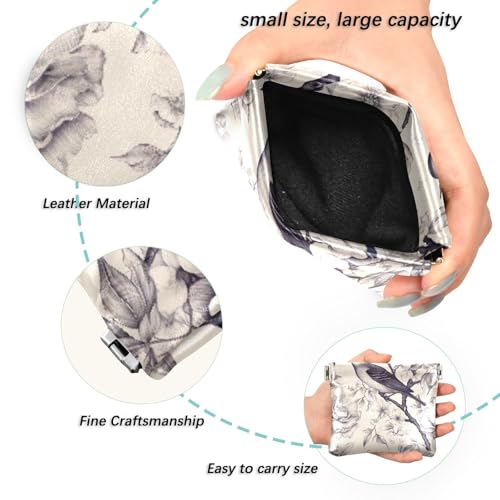 small size, large capacity

Leather Material

Fine Craftsmanship

Easy to carry size