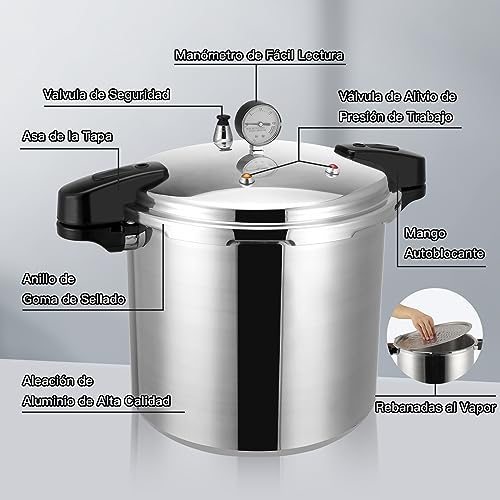 Manómetro de Fácil Lectura

Valvula de Seguridad

Válvula de Alivio de Presión de Trabajo

Asa de la Tapa

Mango Autoblocante

Anillo de Goma de Sellado

Aleación de Aluminio de Alta Calidad

Rebanadas al Vapor