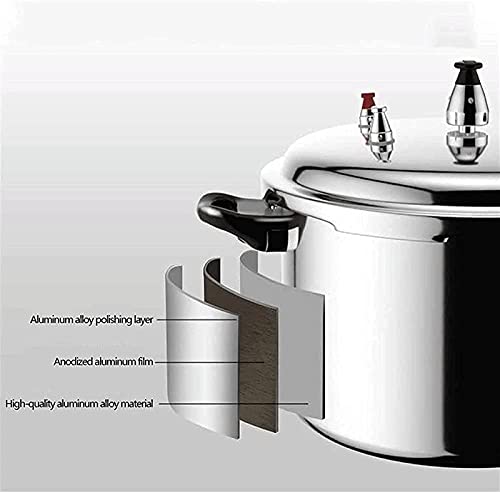 Aluminum alloy polishing layer

Anodized aluminum film

High-quality aluminum alloy material