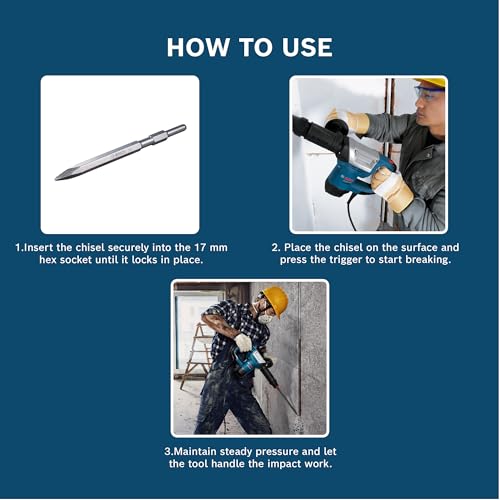 HOW TO USE

1.Insert the chisel securely into the 17 mm hex socket until it locks in place.

2. Place the chisel on the surface and press the trigger to start breaking.

3.Maintain steady pressure and let the tool handle the impact work.