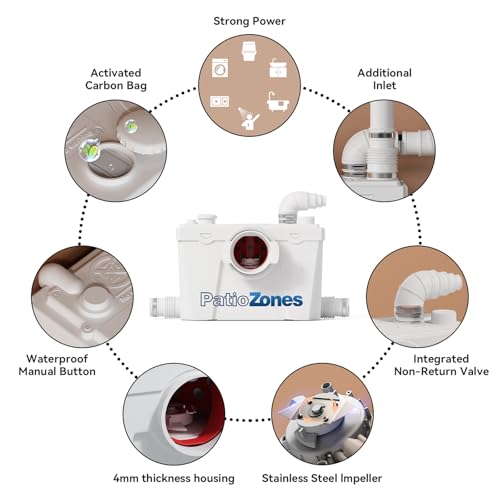 Strong Power

Activated
Carbon Bag

Additional
Inlet

PatioZones

Waterproof
Manual Button

Integrated
Non-Return Valve

4mm thickness housing

Stainless Steel Impeller