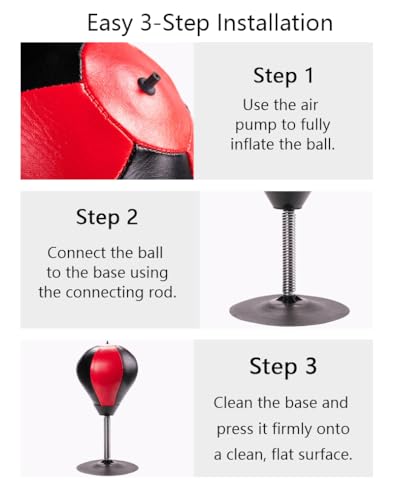 Easy 3-Step Installation

Step 1

Use the air pump to fully inflate the ball.

Step 2

Connect the ball to the base using the connecting rod.

Step 3

Clean the base and press it firmly onto a clean, flat surface.