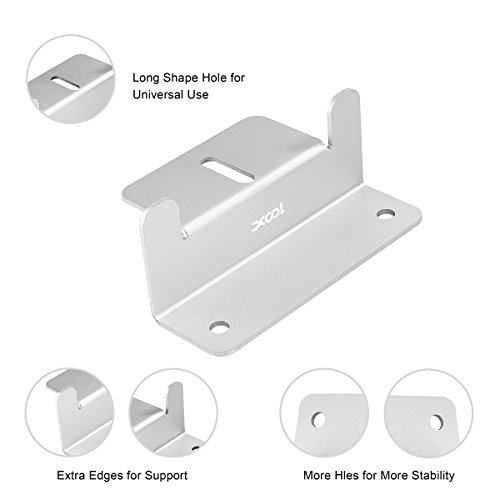 Long Shape Hole for Universal Use

XOOL

Extra Edges for Support

More Hles for More Stability