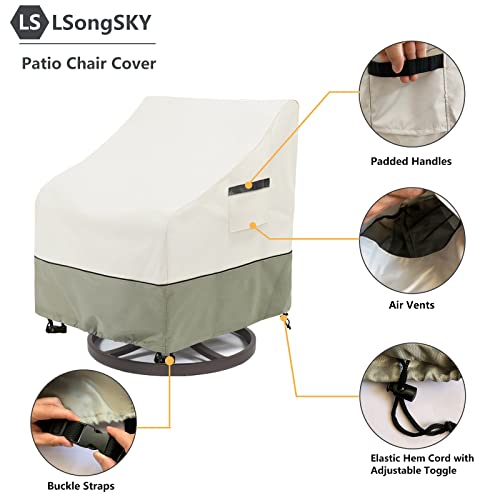 LS LSongSKY

Patio Chair Cover

Padded Handles

Air Vents

Elastic Hem Cord with Adjustable Toggle

Buckle Straps