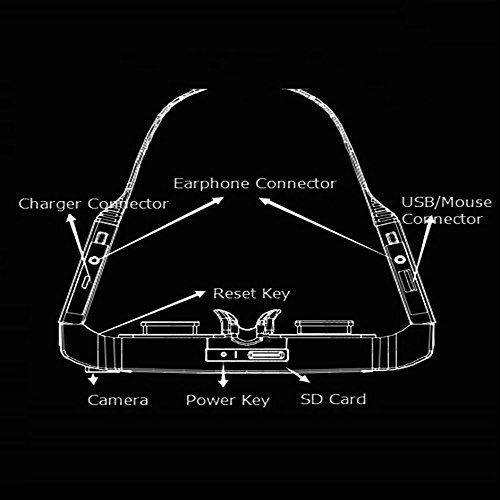 Earphone Connector

Charger Connector

USB/Mouse Connector

Reset Key

Camera

Power Key

SD Card