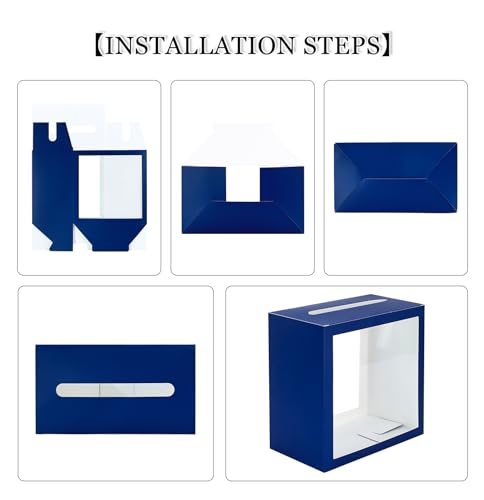 【INSTALLATION STEPS】