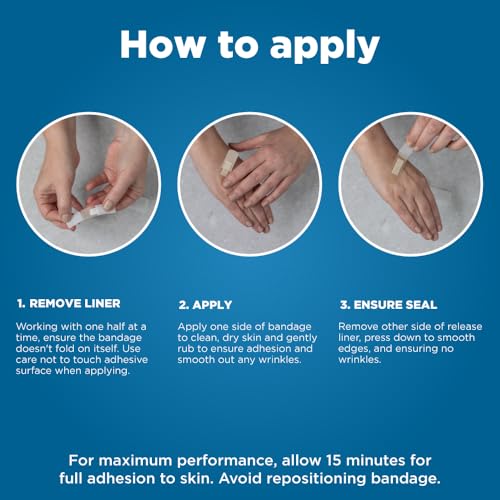 How to apply

1. REMOVE LINER

Working with one half at a time, ensure the bandage doesn't fold on itself. Use care not to touch adhesive surface when applying.

2. APPLY

Apply one side of bandage to clean, dry skin and gently rub to ensure adhesion and smooth out any wrinkles.

3. ENSURE SEAL

Remove other side of release liner, press down to smooth edges, and ensuring no wrinkles.

For maximum performance, allow 15 minutes for full adhesion to skin. Avoid repositioning bandage.