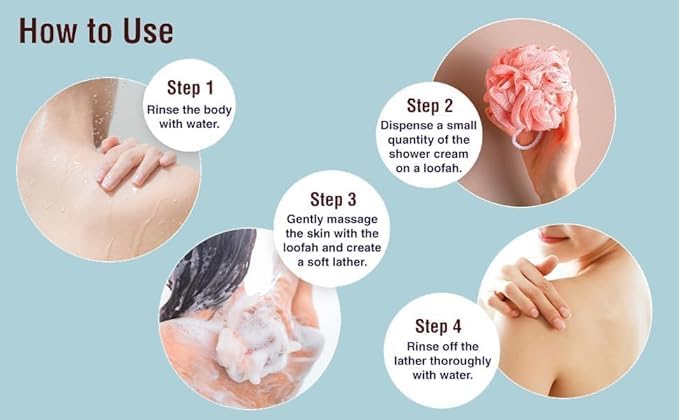 How to Use

Step 1
Rinse the body with water.

Step 2
Dispense a small quantity of the shower cream on a loofah.

Step 3
Gently massage the skin with the loofah and create a soft lather.

Step 4
Rinse off the lather thoroughly with water.