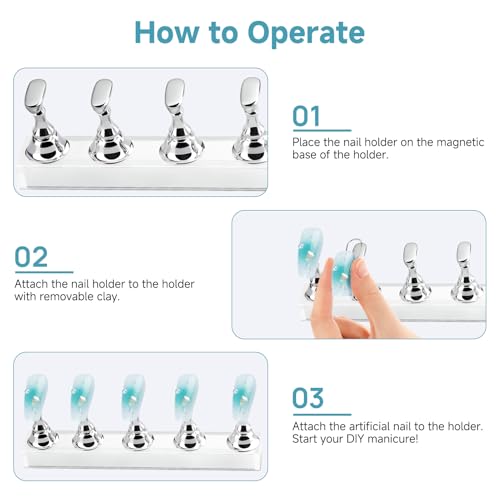 How to Operate

01

Place the nail holder on the magnetic base of the holder.

02

Attach the nail holder to the holder with removable clay.

03

Attach the artificial nail to the holder. Start your DIY manicure!