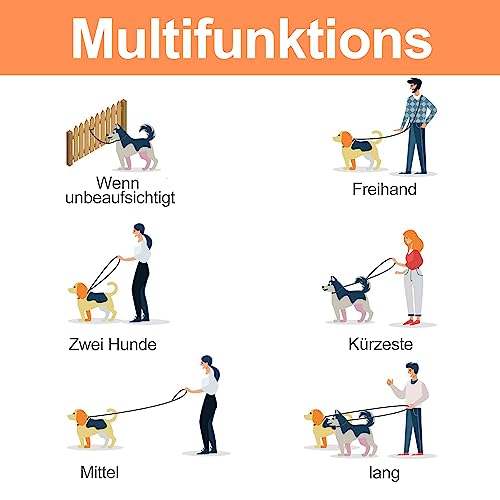 Multifunktions

Wenn unbeaufsichtigt

Freihand

Zwei Hunde

Kürzeste

Mittel

lang