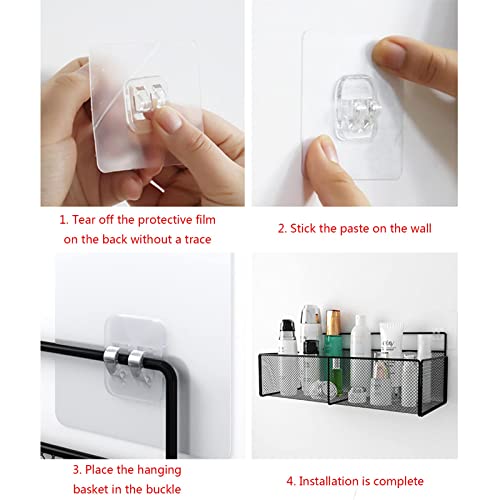 1. Tear off the protective film on the back without a trace

2. Stick the paste on the wall

3. Place the hanging basket in the buckle

4. Installation is complete