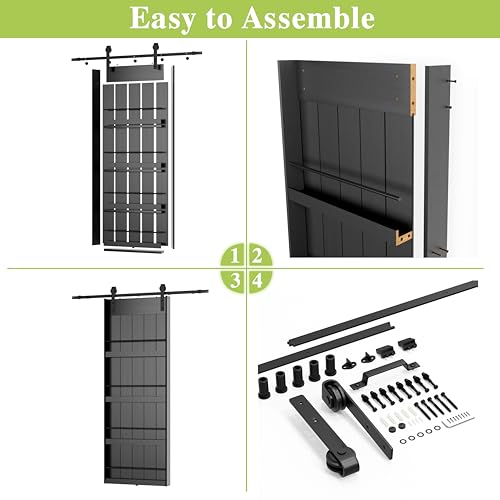 Easy to Assemble

1 2
3 4