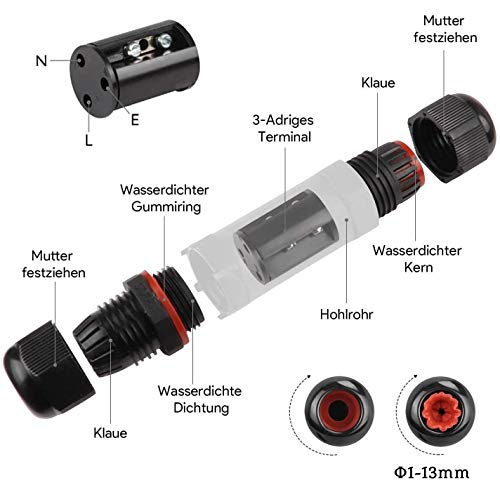 N

E

L

Mutter festziehen

Klaue

3-Adriges Terminal

Wasserdichter Gummiring

Wasserdichter Kern

Mutter festziehen

Hohlrohr

Wasserdichte Dichtung

Klaue

Φ1-13mm