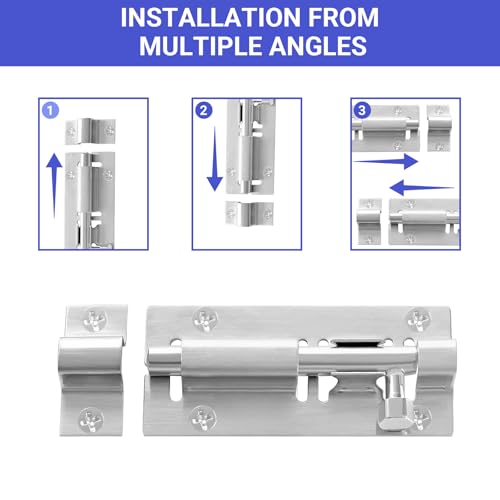 INSTALLATION FROM MULTIPLE ANGLES

1

2

3