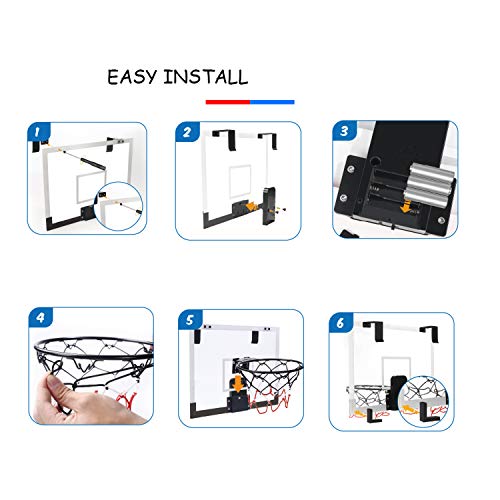 EASY INSTALL

1

2

3

4

5

6