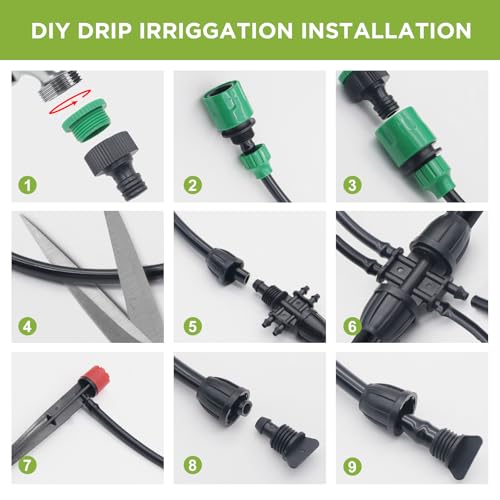 DIY DRIP IRRIGGATION INSTALLATION

1

2

3

4

5

6

7

8

9