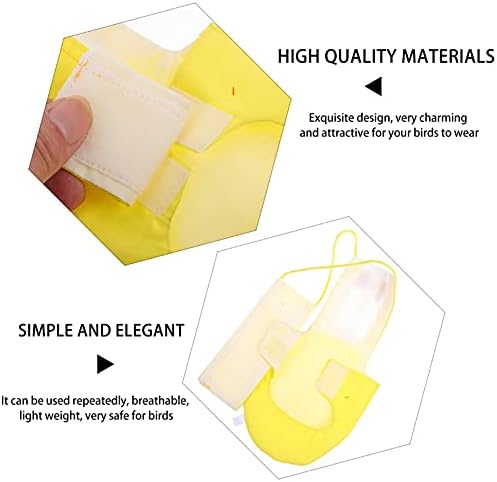 HIGH QUALITY MATERIALS

Exquisite design, very charming and attractive for your birds to wear

SIMPLE AND ELEGANT

It can be used repeatedly, breathable, light weight, very safe for birds