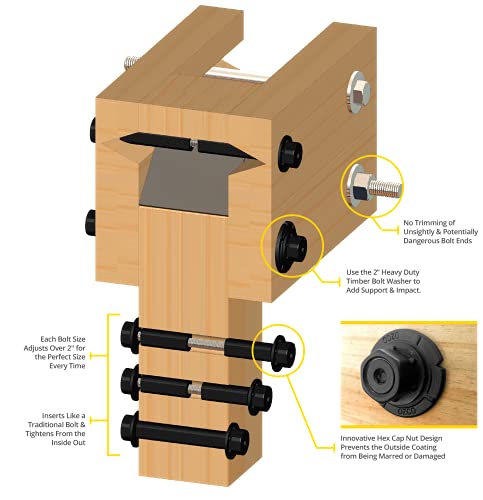 No Trimming of Unsightly & Potentially Dangerous Bolt Ends

Use the 2" Heavy Duty Timber Bolt Washer to Add Support & Impact.

Each Bolt Size Adjusts Over 2" for the Perfect Size Every Time

Inserts Like a Traditional Bolt & Tightens From the Inside Out

OZCO

OZCO

Innovative Hex Cap Nut Design Prevents the Outside Coating from Being Marred or Damaged