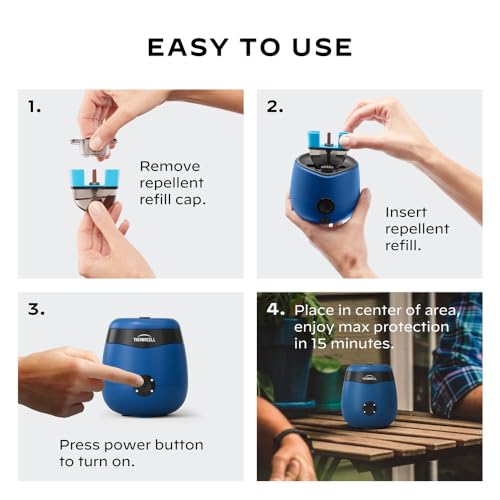 EASY TO USE

1.

Remove repellent refill cap.

2.

Insert repellent refill.

3.

THERMACELL

Press power button to turn on.

4. Place in center of area, enjoy max protection in 15 minutes.

THERMACELL