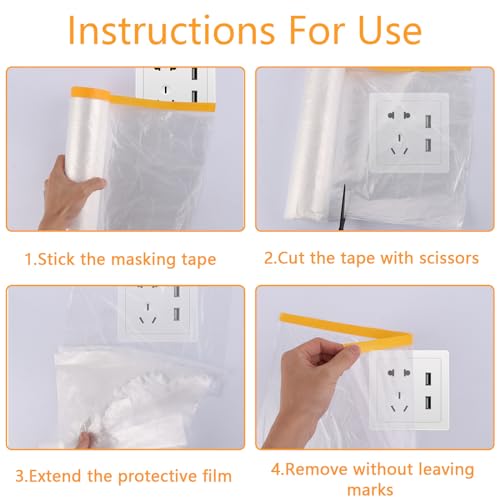 Instructions For Use

1.Stick the masking tape

2.Cut the tape with scissors

3.Extend the protective film

4.Remove without leaving marks