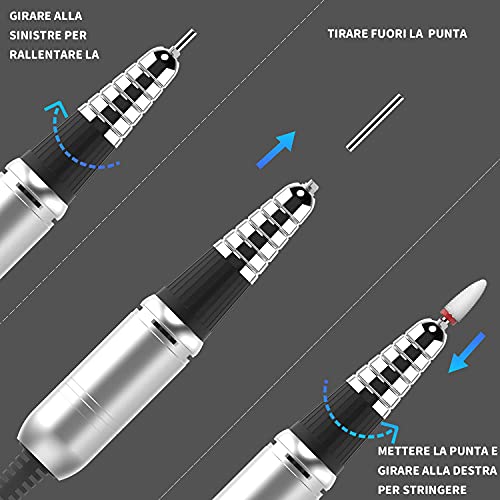 GIRARE ALLA SINISTRE PER RALLENTARE LA

TIRARE FUORI LA PUNTA

METTERE LA PUNTA E GIRARE ALLA DESTRA PER STRINGERE