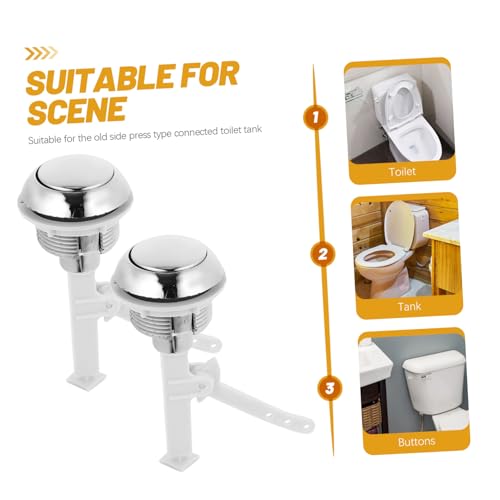 SUITABLE FOR SCENE

Suitable for the old side press type connected toilet tank

1

Toilet

2

Tank

3

Buttons