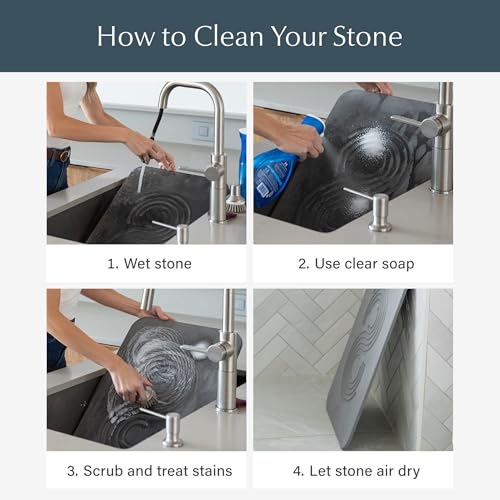 How to Clean Your Stone

1. Wet stone

2. Use clear soap

3. Scrub and treat stains

4. Let stone air dry