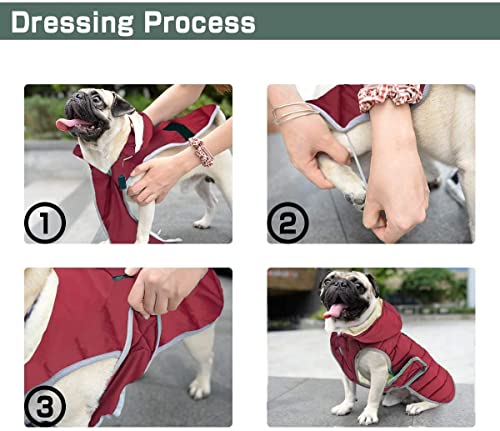 Dressing Process

①

②

③