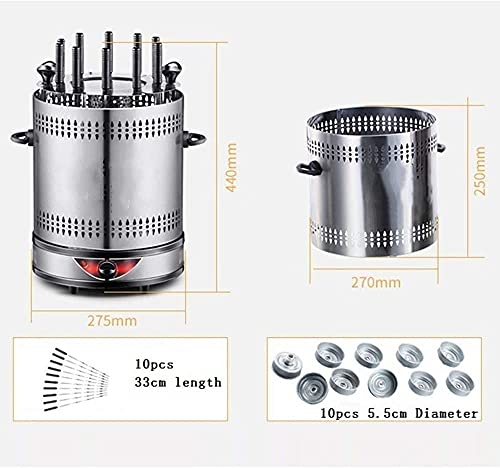 440mm

275mm

250mm

270mm

10pcs
33cm length

10pcs 5.5cm Diameter