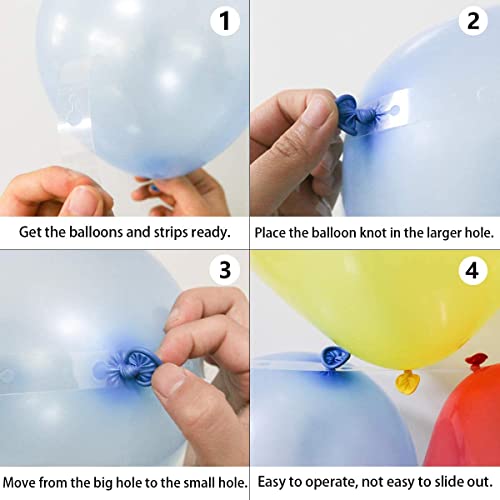 1

Get the balloons and strips ready.

2

Place the balloon knot in the larger hole.

3

Move from the big hole to the small hole.

4

Easy to operate, not easy to slide out.