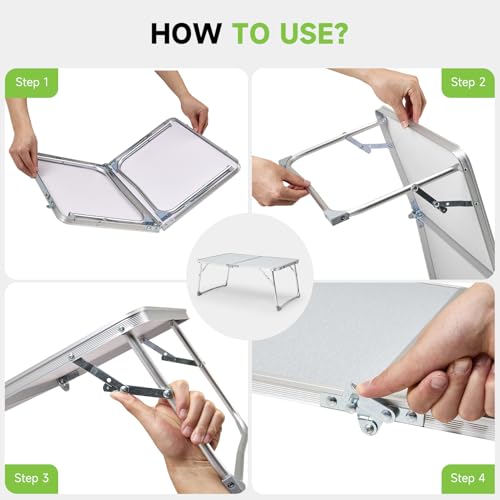 HOW TO USE?

Step 1

Step 2

Step 3

Step 4